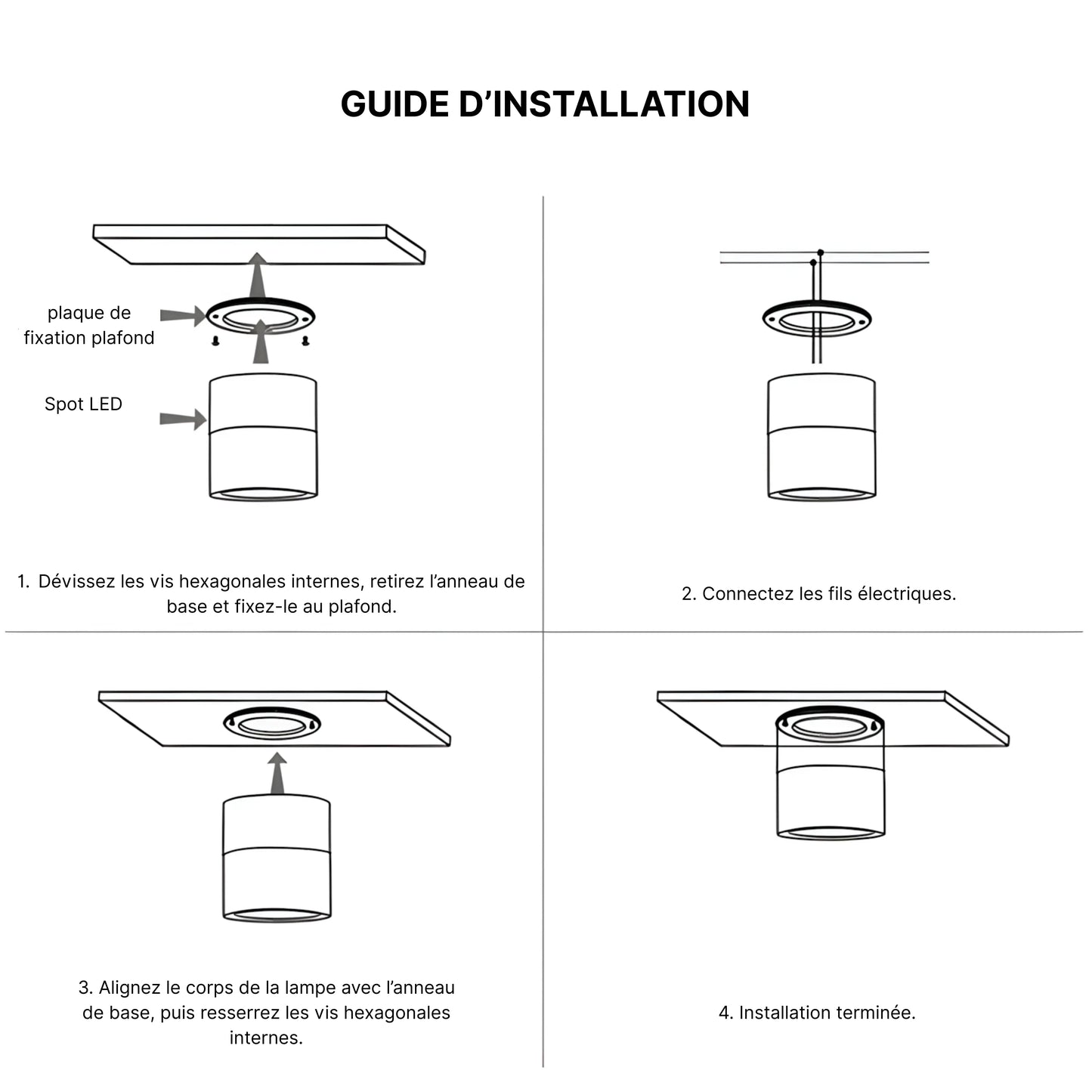 GUIDE D’INSTALLATION

plaque de fixation plafond

Spot LED

1. Dévissez les vis hexagonales internes, retirez l’anneau de base et fixez-le au plafond.

2. Connectez les fils électriques.

3. Alignez le corps de la lampe avec l’anneau de base, puis resserrez les vis hexagonales internes.

4. Installation terminée.